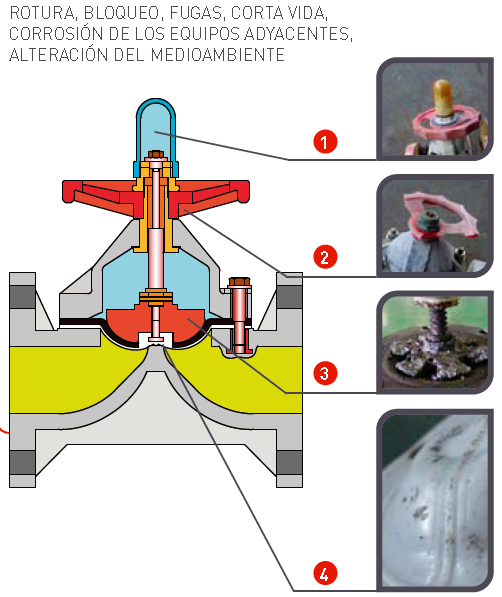 ROTURA, BLOQUEO, FUGAS, CORTA VIDA, CORROSIÓN DE LOS EQUIPOS ADYACENTES, ALTERACIÓN DEL MEDIOAMBIENTE

1

2

3

4